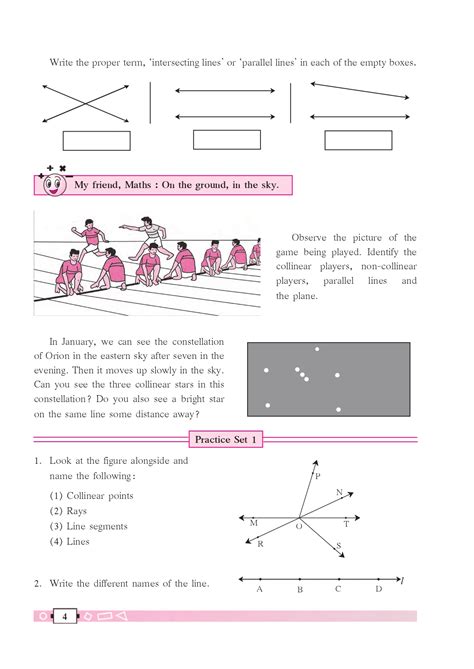 Write the proper term, 'intersecting lines' or 'parallel lines' in each of the empty boxes.

My friend, Maths : On the ground, in the sky.

Observe the picture of the game being played. Identify the collinear players, non-collinear players, parallel lines and the plane.

In January, we can see the constellation of Orion in the eastern sky after seven in the evening. Then it moves up slowly in the sky. Can you see the three collinear stars in this constellation? Do you also see a bright star on the same line some distance away?

Practice Set 1

1. Look at the figure alongside and name the following:
(1) Collinear points
(2) Rays
(3) Line segments
(4) Lines

P
N
M
O
T
R
S

2. Write the different names of the line.

A B C D $l$

4