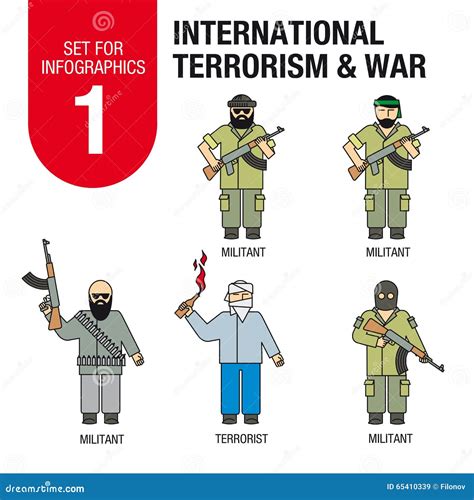 SET FOR INFOGRAPHICS
1

INTERNATIONAL TERRORISM & WAR

MILITANT

MILITANT

MILITANT

TERRORIST

MILITANT

dreamstime.com

ID 65410339 © Filonov