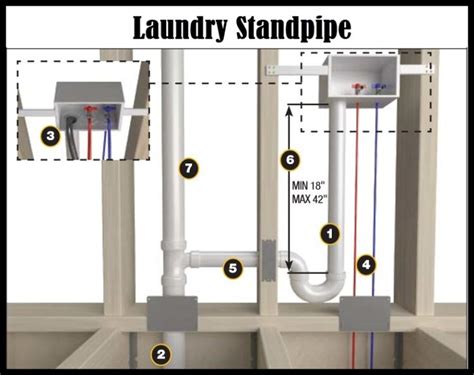 Laundry Standpipe

3

7

6

MIN 18"
MAX 42"

1

5

4

2