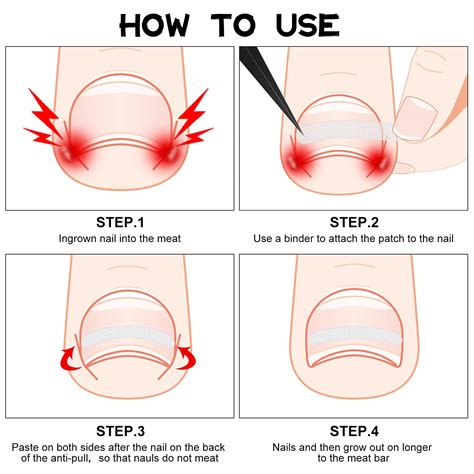 HOW TO USE

STEP.1
Ingrown nail into the meat

STEP.2
Use a binder to attach the patch to the nail

STEP.3
Paste on both sides after the nail on the back of the anti-pull, so that nauls do not meat

STEP.4
Nails and then grow out on longer to the meat bar