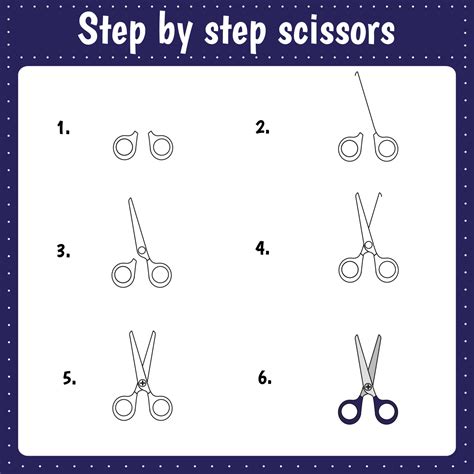 Step by step scissors

1.

2.

3.

4.

5.

6.