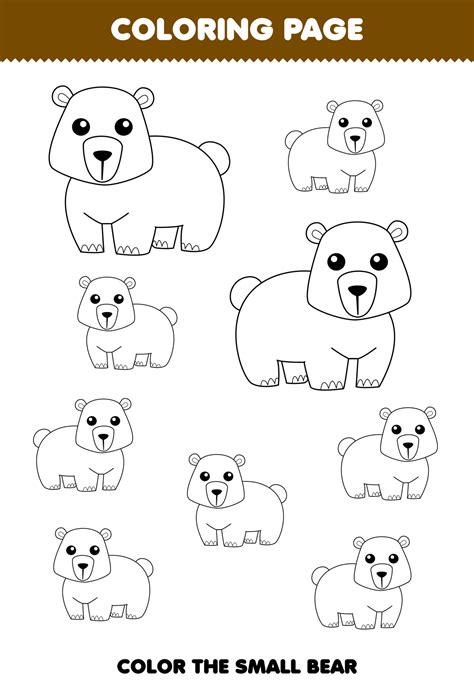 COLORING PAGE

COLOR THE SMALL BEAR