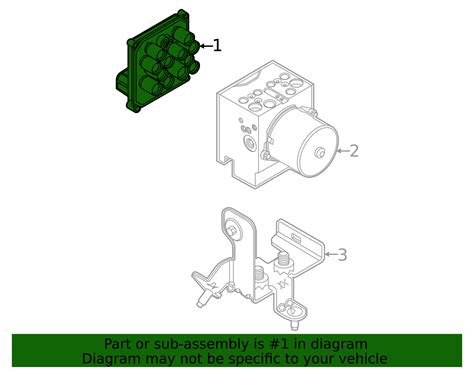 1
2
3
Part or sub-assembly is #1 in diagram
Diagram may not be specific to your vehicle