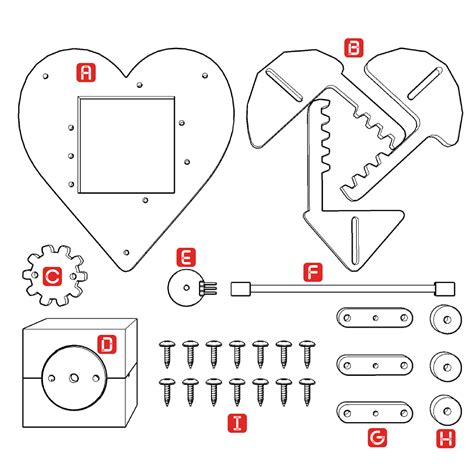 A
B
C
E
F
D
I
G
H