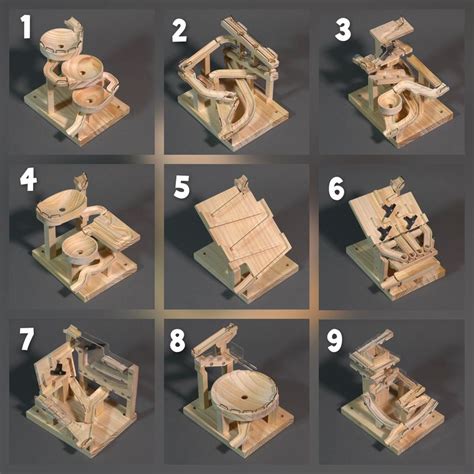 1

2

3

4

5

6

7

8

9