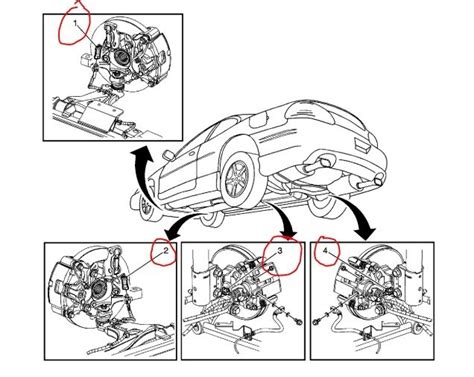 1

2

3

4