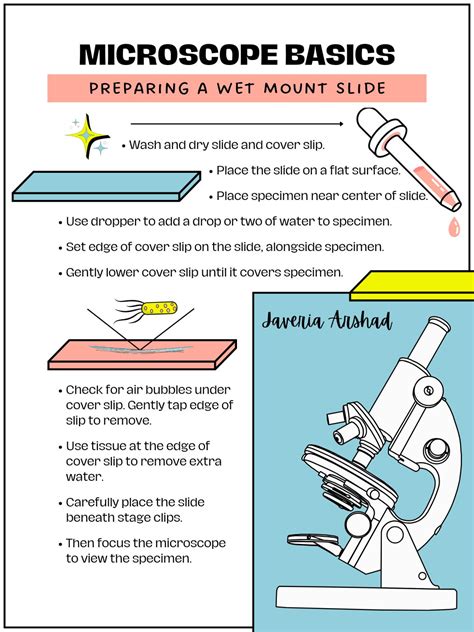 MICROSCOPE BASICS

PREPARING A WET MOUNT SLIDE

• Wash and dry slide and cover slip.

• Place the slide on a flat surface.

• Place specimen near center of slide.

• Use dropper to add a drop or two of water to specimen.

• Set edge of cover slip on the slide, alongside specimen.

• Gently lower cover slip until it covers specimen.

Javeria Arshad

• Check for air bubbles under cover slip. Gently tap edge of slip to remove.

• Use tissue at the edge of cover slip to remove extra water.

• Carefully place the slide beneath stage clips.

• Then focus the microscope to view the specimen.