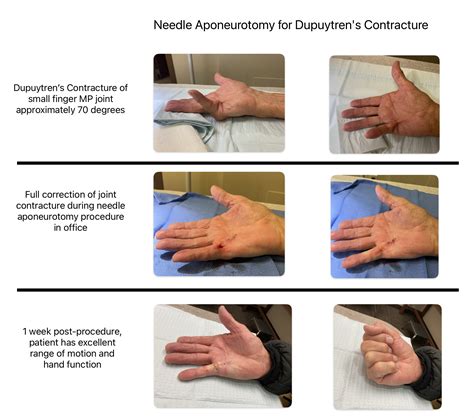 Needle Aponeurotomy for Dupuytren's Contracture

Dupuytren's Contracture of small finger MP joint approximately 70 degrees

Full correction of joint contracture during needle aponeurotomy procedure in office

1 week post-procedure, patient has excellent range of motion and hand function