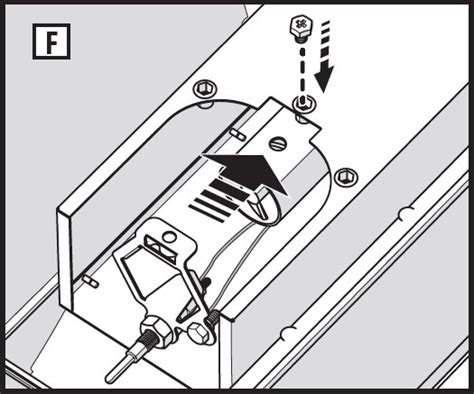 F