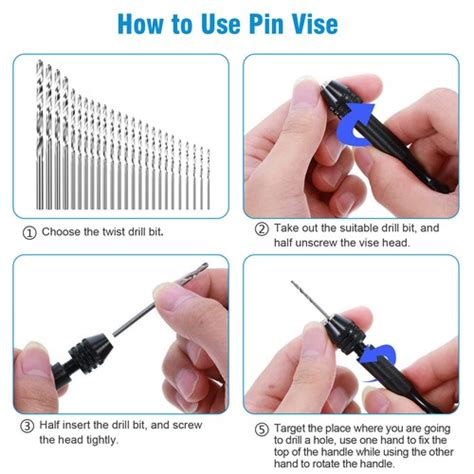 How to Use Pin Vise

① Choose the twist drill bit.

② Take out the suitable drill bit, and half unscrew the vise head.

③ Half insert the drill bit, and screw the head tightly.

⑤ Target the place where you are going to drill a hole, use one hand to fix the top of the handle while using the other hand to rotate the handle.