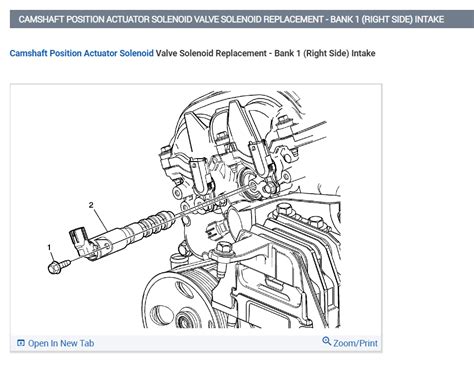 CAMSHAFT POSITION ACTUATOR SOLENOID VALVE SOLENOID REPLACEMENT - BANK 1 (RIGHT SIDE) INTAKE

Camshaft Position Actuator Solenoid Valve Solenoid Replacement - Bank 1 (Right Side) Intake

2

1

Open In New Tab

Zoom/Print