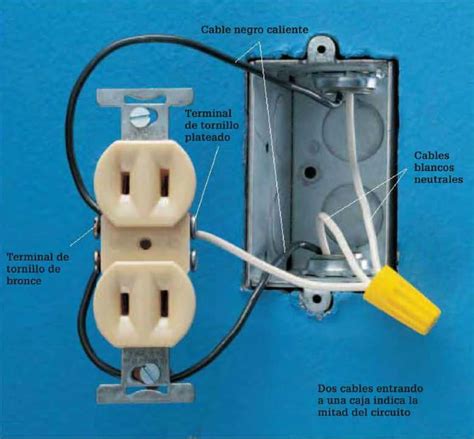 Cable negro caliente

Terminal de tornillo plateado

Cables blancos neutrales

Terminal de tornillo de bronce

Dos cables entrando a una caja indica la mitad del circuito