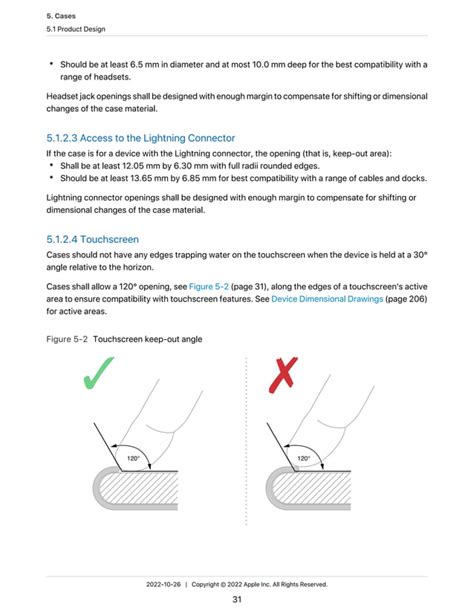 5. Cases
5.1 Product Design

• Should be at least 6.5 mm in diameter and at most 10.0 mm deep for the best compatibility with a range of headsets.

Headset jack openings shall be designed with enough margin to compensate for shifting or dimensional changes of the case material.

5.1.2.3 Access to the Lightning Connector

If the case is for a device with the Lightning connector, the opening (that is, keep-out area):
• Shall be at least 12.05 mm by 6.30 mm with full radii rounded edges.
• Should be at least 13.65 mm by 6.85 mm for best compatibility with a range of cables and docks.

Lightning connector openings shall be designed with enough margin to compensate for shifting or dimensional changes of the case material.

5.1.2.4 Touchscreen

Cases should not have any edges trapping water on the touchscreen when the device is held at a 30° angle relative to the horizon.

Cases shall allow a 120° opening, see Figure 5-2 (page 31), along the edges of a touchscreen's active area to ensure compatibility with touchscreen features. See Device Dimensional Drawings (page 206) for active areas.

Figure 5-2 Touchscreen keep-out angle

120°

120°

2022-10-26 | Copyright © 2022 Apple Inc. All Rights Reserved.

31