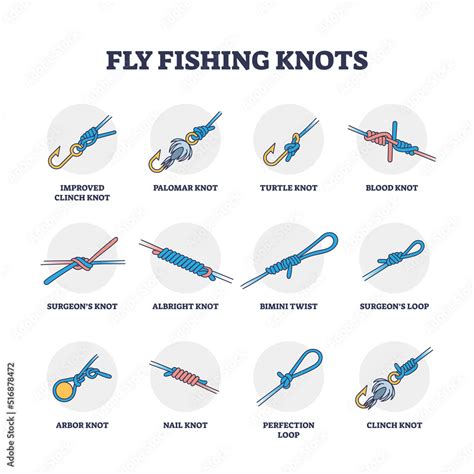 FLY FISHING KNOTS

IMPROVED CLINCH KNOT

PALOMAR KNOT

TURTLE KNOT

BLOOD KNOT

SURGEON'S KNOT

ALBRIGHT KNOT

BIMINI TWIST

SURGEON'S LOOP

ARBOR KNOT

NAIL KNOT

PERFECTION LOOP

CLINCH KNOT

Adobe Stock | #516878472