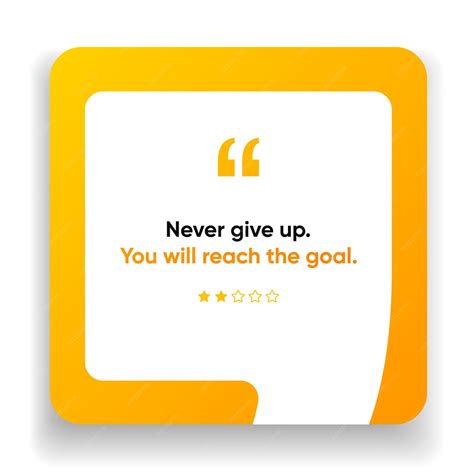 “

Never give up.
You will reach the goal.

★★☆☆☆