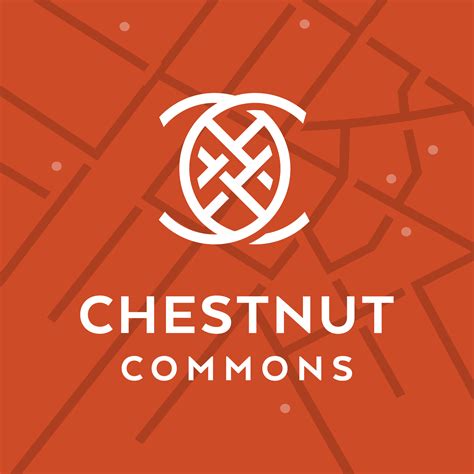 CHESTNUT
COMMONS