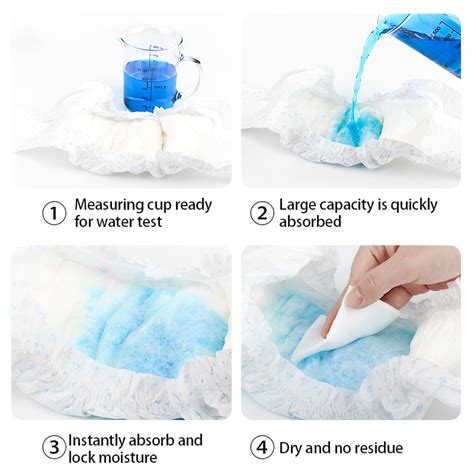 ① Measuring cup ready for water test

② Large capacity is quickly absorbed

③ Instantly absorb and lock moisture

④ Dry and no residue