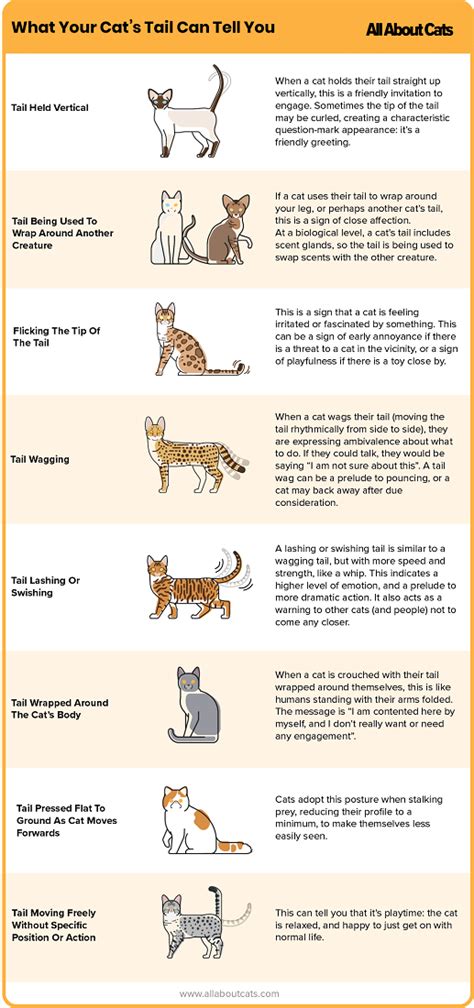 What Your Cat's Tail Can Tell You

All About Cats

Tail Held Vertical

When a cat holds their tail straight up vertically, this is a friendly invitation to engage. Sometimes the tip of the tail may be curled, creating a characteristic question-mark appearance: it's a friendly greeting.

Tail Being Used To Wrap Around Another Creature

If a cat uses their tail to wrap around your leg, or perhaps another cat's tail, this is a sign of close affection.
At a biological level, a cat's tail includes scent glands, so the tail is being used to swap scents with the other creature.

Flicking The Tip Of The Tail

This is a sign that a cat is feeling irritated or fascinated by something. This can be a sign of early annoyance if there is a threat to a cat in the vicinity, or a sign of playfulness if there is a toy close by.

Tail Wagging

When a cat wags their tail (moving the tail rhythmically from side to side), they are expressing ambivalence about what to do. If they could talk, they would be saying "I am not sure about this". A tail wag can be a prelude to pouncing, or a cat may back away after due consideration.

Tail Lashing Or Swishing

A lashing or swishing tail is similar to a wagging tail, but with more speed and strength, like a whip. This indicates a higher level of emotion, and a prelude to more dramatic action. It also acts as a warning to other cats (and people) not to come any closer.

Tail Wrapped Around The Cat's Body

When a cat is crouched with their tail wrapped around themselves, this is like humans standing with their arms folded. The message is "I am contented here by myself, and I don't really want or need any engagement".

Tail Pressed Flat To Ground As Cat Moves Forwards

Cats adopt this posture when stalking prey, reducing their profile to a minimum, to make themselves less easily seen.

Tail Moving Freely Without Specific Position Or Action

This can tell you that it's playtime: the cat is relaxed, and happy to just get on with normal life.

www.allaboutcats.com