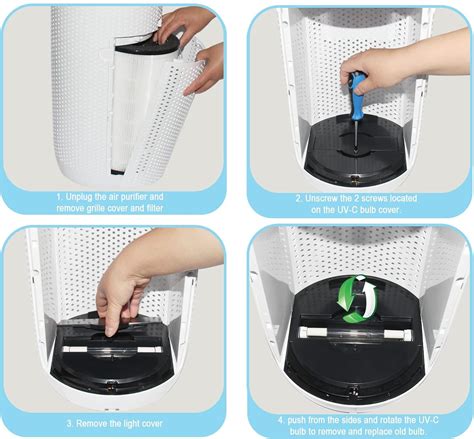 1. Unplug the air purifier and remove grille cover and filter

2. Unscrew the 2 screws located on the UV-C bulb cover.

3. Remove the light cover

4. push from the sides and rotate the UV-C bulb to remove and replace old bulb.