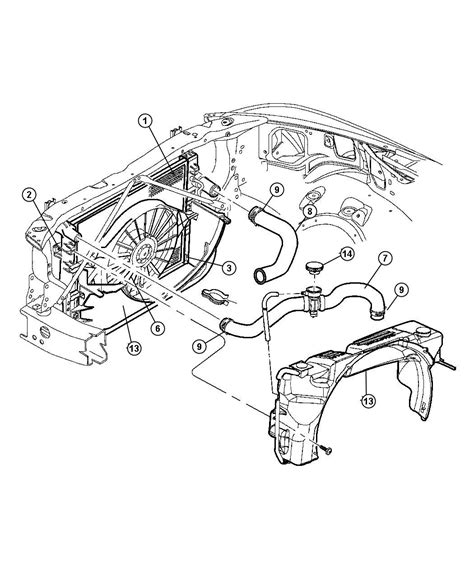 1
2
9
8
3
14
7
9
6
13
9
13