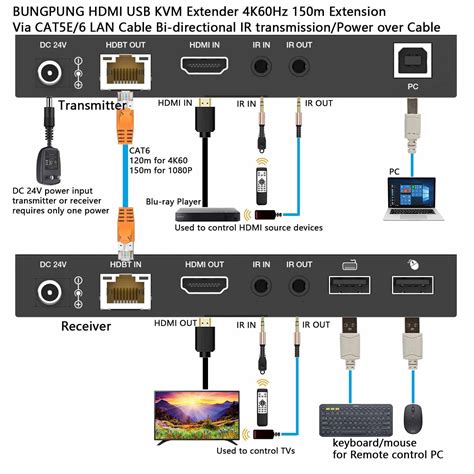 BUNGPUNG HDMI USB KVM Extender 4K60Hz 150m Extension Via CAT5E/6 LAN Cable Bi-directional IR transmission/Power over Cable

DC 24V
HDBT OUT
HDMI IN
IR IN
IR OUT
PC

Transmitter
HDMI IN
IR IN
IR OUT

CAT6
120m for 4K60
150m for 1080P

PC

DC 24V power input transmitter or receiver requires only one power

Blu-ray Player

Used to control HDMI source devices

DC 24V
HDBT IN
HDMI OUT
IR IN
IR OUT

Receiver
HDMI OUT
IR IN
IR OUT

Used to control TVs

keyboard/mouse
for Remote control PC