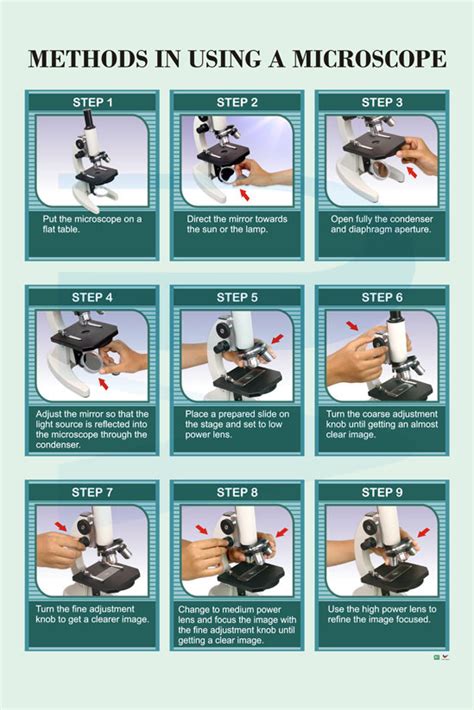 METHODS IN USING A MICROSCOPE

STEP 1

Put the microscope on a flat table.

STEP 2

Direct the mirror towards the sun or the lamp.

STEP 3

Open fully the condenser and diaphragm aperture.

STEP 4

Adjust the mirror so that the light source is reflected into the microscope through the condenser.

STEP 5

Place a prepared slide on the stage and set to low power lens.

STEP 6

Turn the coarse adjustment knob until getting an almost clear image.

STEP 7

Turn the fine adjustment knob to get a clearer image.

STEP 8

Change to medium power lens and focus the image with the fine adjustment knob until getting a clear image.

STEP 9

Use the high power lens to refine the image focused.