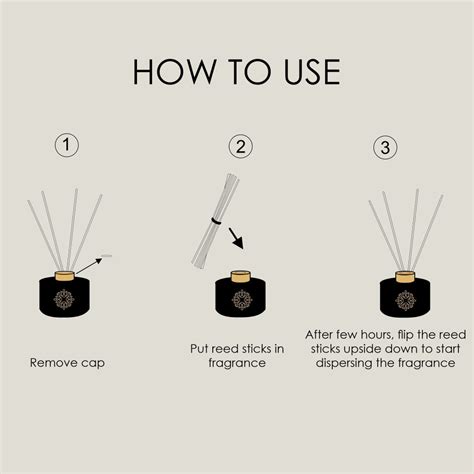 HOW TO USE

1

Remove cap

2

Put reed sticks in fragrance

3

After few hours, flip the reed sticks upside down to start dispersing the fragrance