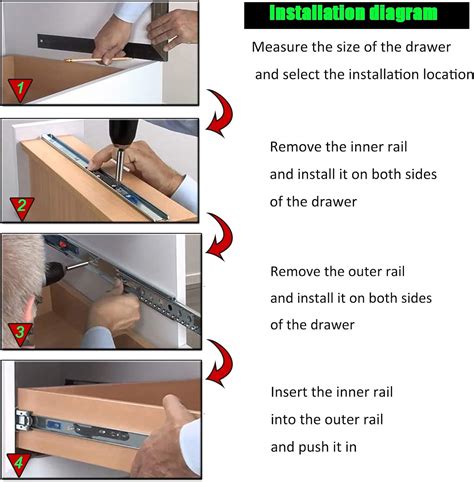 Installation diagram

1

Measure the size of the drawer and select the installation location

2

Remove the inner rail and install it on both sides of the drawer

3

Remove the outer rail and install it on both sides of the drawer

4

Insert the inner rail into the outer rail and push it in