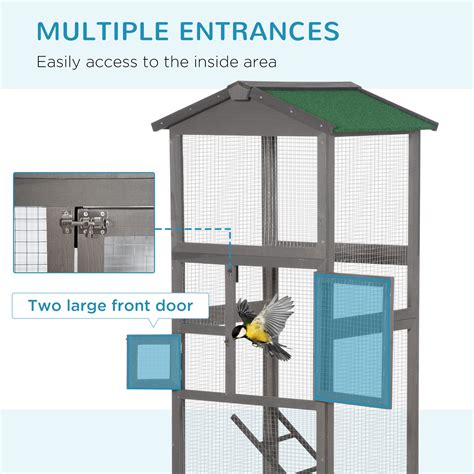 MULTIPLE ENTRANCES

Easily access to the inside area

Two large front door