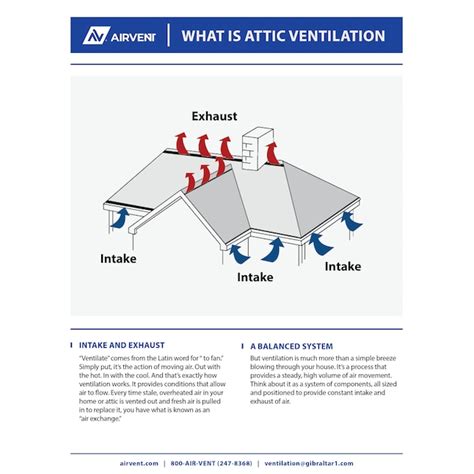 AIRVENT | WHAT IS ATTIC VENTILATION

Exhaust

Intake

Intake

Intake

INTAKE AND EXHAUST

"Ventilate" comes from the Latin word for " to fan." Simply put, it's the action of moving air. Out with the hot. In with the cool. And that's exactly how ventilation works. It provides conditions that allow air to flow. Every time stale, overheated air in your home or attic is vented out and fresh air is pulled in to replace it, you have what is known as an "air exchange."

A BALANCED SYSTEM

But ventilation is much more than a simple breeze blowing through your house. It's a process that provides a steady, high volume of air movement. Think about it as a system of components, all sized and positioned to provide constant intake and exhaust of air.

airvent.com | 800-AIR-VENT (247-8368) | ventilation@gibraltar1.com