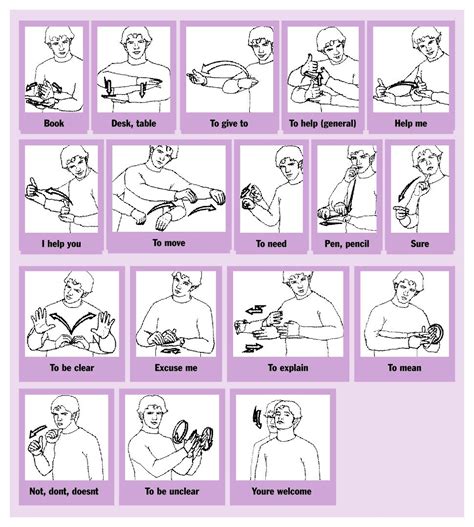 Book

Desk, table

To give to

To help (general)

Help me

I help you

To move

To need

Pen, pencil

Sure

To be clear

Excuse me

To explain

To mean

Not, dont, doesnt

To be unclear

Youre welcome