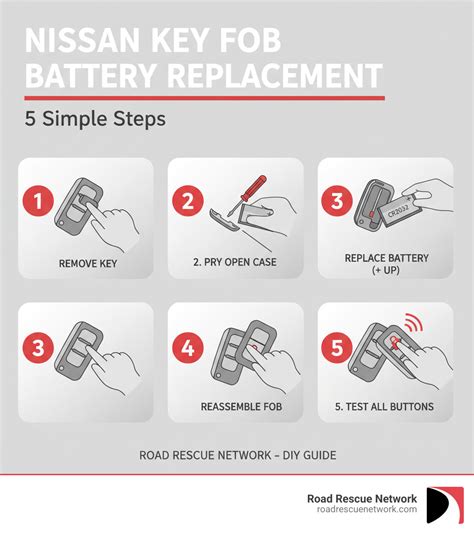 NISSAN KEY FOB BATTERY REPLACEMENT

5 Simple Steps

1

REMOVE KEY

2

2. PRY OPEN CASE

3

CR2032

REPLACE BATTERY (+ UP)

3

4

REASSEMBLE FOB

5

5. TEST ALL BUTTONS

ROAD RESCUE NETWORK – DIY GUIDE

Road Rescue Network
roadrescuenetwork.com