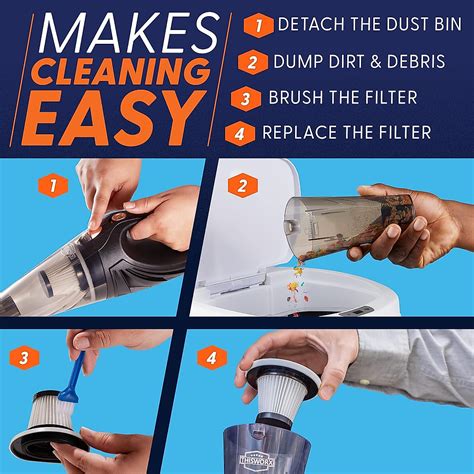 MAKES CLEANING EASY

1 DETACH THE DUST BIN
2 DUMP DIRT & DEBRIS
3 BRUSH THE FILTER
4 REPLACE THE FILTER

1

2

3

4

THISWORX