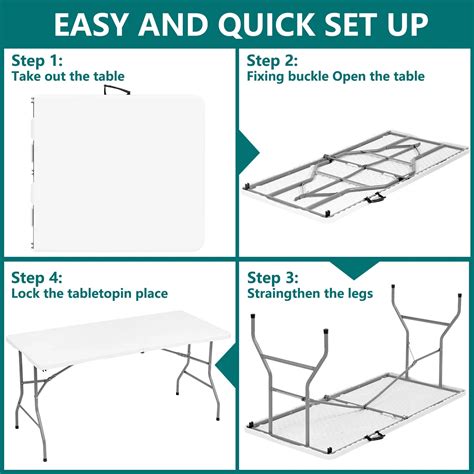 EASY AND QUICK SET UP

Step 1:
Take out the table

Step 2:
Fixing buckle Open the table

Step 4:
Lock the tabletopin place

Step 3:
Straingthen the legs