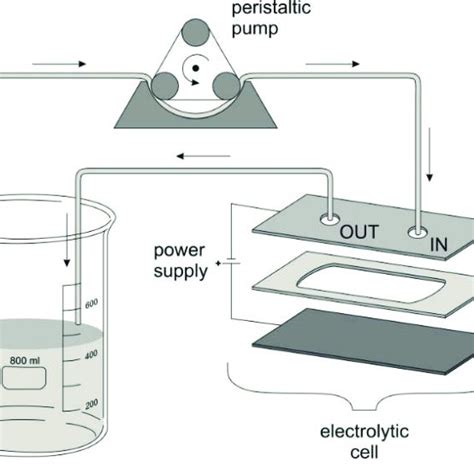 peristaltic pump

OUT

IN

power supply

+

600

400

200

800 ml

electrolytic cell