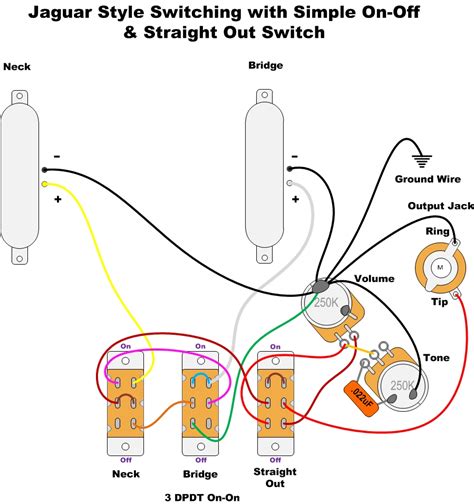 Jaguar Style Switching with Simple On-Off & Straight Out Switch

Neck

Bridge

-

+

-

+

Ground Wire

Output Jack

Ring

M

Tip

Volume

250K

Tone

250K

.022uF

On

On

On

Off

Off

Off

Neck

Bridge

Straight Out

3 DPDT On-On