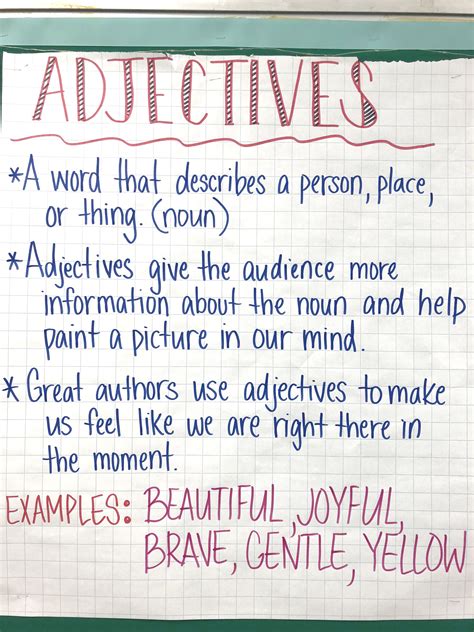 ADJECTIVES

*A word that describes a person, place, or thing. (noun)

*Adjectives give the audience more information about the noun and help paint a picture in our mind.

*Great authors use adjectives to make us feel like we are right there in the moment.

EXAMPLES: BEAUTIFUL, JOYFUL, BRAVE, GENTLE, YELLOW