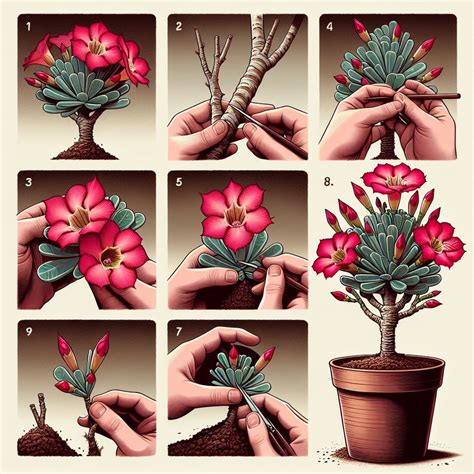 1

2

4

3

5

8.

9

7