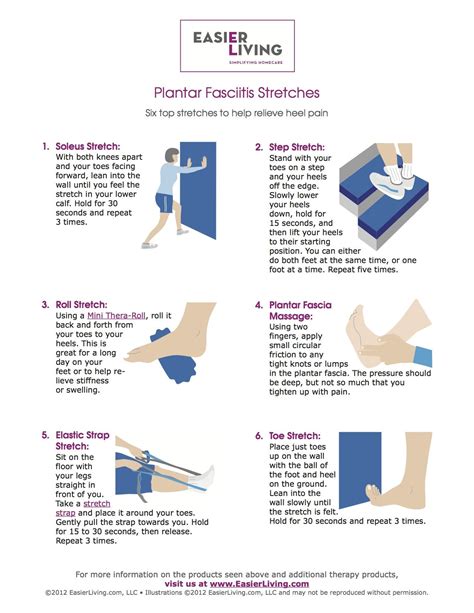 EASIER LIVING
SIMPLIFYING HOMECARE

Plantar Fasciitis Stretches

Six top stretches to help relieve heel pain

1. Soleus Stretch:
With both knees apart and your toes facing forward, lean into the wall until you feel the stretch in your lower calf. Hold for 30 seconds and repeat 3 times.

2. Step Stretch:
Stand with your toes on a step and your heels off the edge. Slowly lower your heels down, hold for 15 seconds, and then lift your heels to their starting position. You can either do both feet at the same time, or one foot at a time. Repeat five times.

3. Roll Stretch:
Using a Mini Thera-Roll, roll it back and forth from your toes to your heels. This is great for a long day on your feet or to help relieve stiffness or swelling.

4. Plantar Fascia Massage:
Using two fingers, apply small circular friction to any tight knots or lumps in the plantar fascia. The pressure should be deep, but not so much that you tighten up with pain.

5. Elastic Strap Stretch:
Sit on the floor with your legs straight in front of you. Take a stretch strap and place it around your toes. Gently pull the strap towards you. Hold for 15 to 30 seconds, then release. Repeat 3 times.

6. Toe Stretch:
Place just toes up on the wall with the ball of the foot and heel on the ground. Lean into the wall slowly until the stretch is felt. Hold for 30 seconds and repeat 3 times.

For more information on the products seen above and additional therapy products, visit us at www.EasierLiving.com
©2012 EasierLiving.com, LLC • Illustrations ©2012 EasierLiving.com, LLC and may not be reproduced without permission.