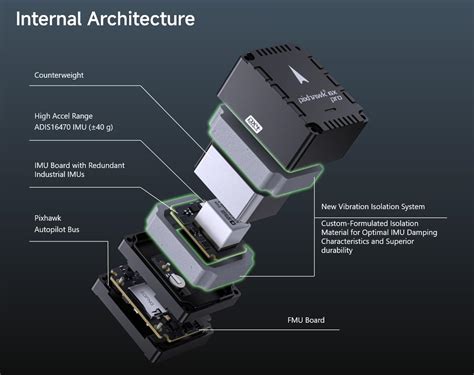 Internal Architecture

Counterweight

High Accel Range
ADIS16470 IMU (±40 g)

IMU Board with Redundant
Industrial IMUs

Pixhawk
Autopilot Bus

pixhawk 6x pro

New Vibration Isolation System

Custom-Formulated Isolation
Material for Optimal IMU Damping
Characteristics and Superior
durability

FMU Board