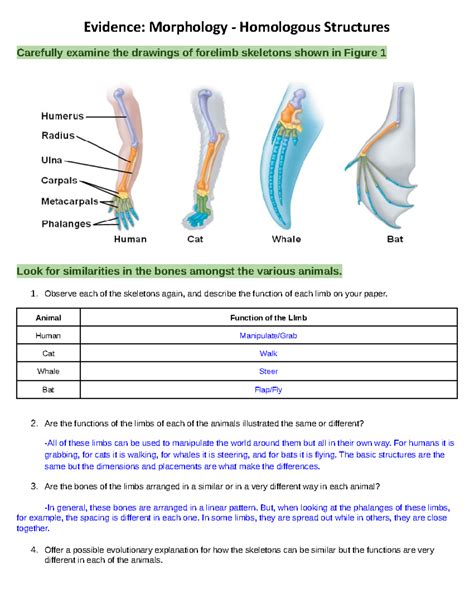 Evidence: Morphology - Homologous Structures

Carefully examine the drawings of forelimb skeletons shown in Figure 1

Humerus
Radius
Ulna
Carpals
Metacarpals
Phalanges
Human
Cat
Whale
Bat

Look for similarities in the bones amongst the various animals.

1. Observe each of the skeletons again, and describe the function of each limb on your paper.

| Animal | Function of the Limb |
|---|---|
| Human | Manipulate/Grab |
| Cat | Walk |
| Whale | Steer |
| Bat | Flap/Fly |

2. Are the functions of the limbs of each of the animals illustrated the same or different?

-All of these limbs can be used to manipulate the world around them but all in their own way. For humans it is grabbing, for cats it is walking, for whales it is steering, and for bats it is flying. The basic structures are the same but the dimensions and placements are what make the differences.

3. Are the bones of the limbs arranged in a similar or in a very different way in each animal?

-In general, these bones are arranged in a linear pattern. But, when looking at the phalanges of these limbs, for example, the spacing is different in each one. In some limbs, they are spread out while in others, they are close together.

4. Offer a possible evolutionary explanation for how the skeletons can be similar but the functions are very different in each of the animals.