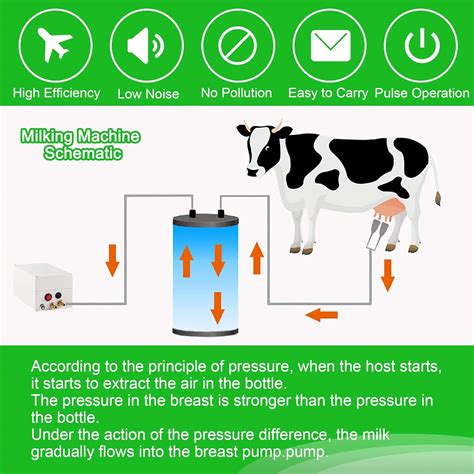 High Efficiency Low Noise No Pollution Easy to Carry Pulse Operation

Milking Machine Schematic

According to the principle of pressure, when the host starts, it starts to extract the air in the bottle.
The pressure in the breast is stronger than the pressure in the bottle.
Under the action of the pressure difference, the milk gradually flows into the breast pump.pump.