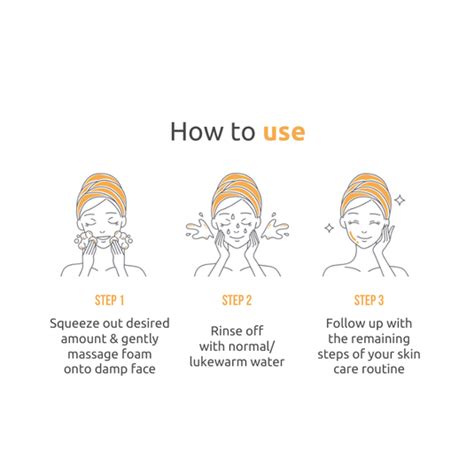 How to use

STEP 1

Squeeze out desired amount & gently massage foam onto damp face

STEP 2

Rinse off with normal/ lukewarm water

STEP 3

Follow up with the remaining steps of your skin care routine