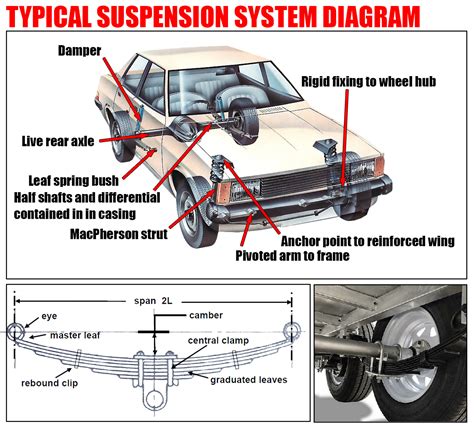 TYPICAL SUSPENSION SYSTEM DIAGRAM

Damper

Rigid fixing to wheel hub

Live rear axle

Leaf spring bush

Half shafts and differential contained in in casing

MacPherson strut

Anchor point to reinforced wing

Pivoted arm to frame

span 2L

eye

camber

master leaf

central clamp

rebound clip

graduated leaves