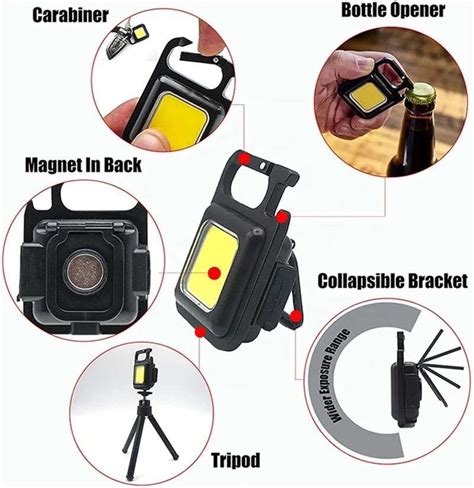 Carabiner

Bottle Opener

Magnet In Back

Collapsible Bracket

Wider Exposure Range

Tripod