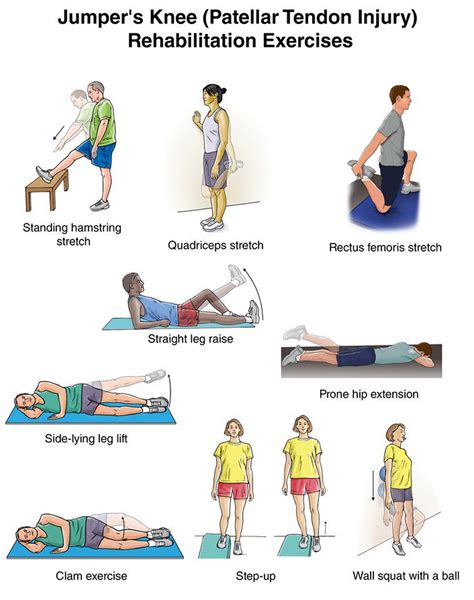 Jumper's Knee (Patellar Tendon Injury) Rehabilitation Exercises

Standing hamstring stretch

Quadriceps stretch

Rectus femoris stretch

Straight leg raise

Prone hip extension

Side-lying leg lift

Clam exercise

Step-up

Wall squat with a ball