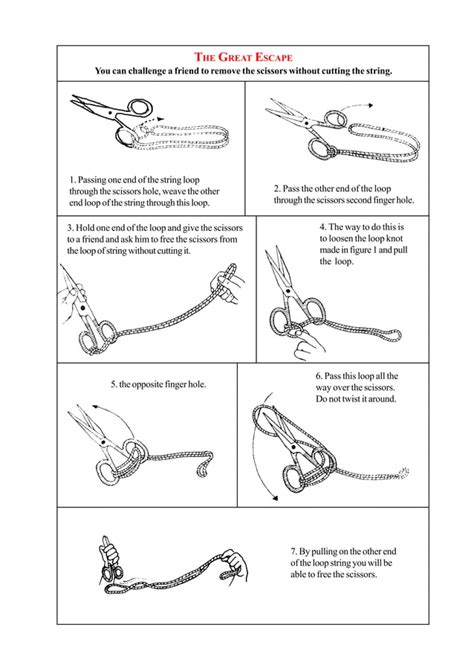 THE GREAT ESCAPE

You can challenge a friend to remove the scissors without cutting the string.

1. Passing one end of the string loop through the scissors hole, weave the other end loop of the string through this loop.

2. Pass the other end of the loop through the scissors second finger hole.

3. Hold one end of the loop and give the scissors to a friend and ask him to free the scissors from the loop of string without cutting it.

4. The way to do this is to loosen the loop knot made in figure 1 and pull the loop.

5. the opposite finger hole.

6. Pass this loop all the way over the scissors. Do not twist it around.

7. By pulling on the other end of the loop string you will be able to free the scissors.