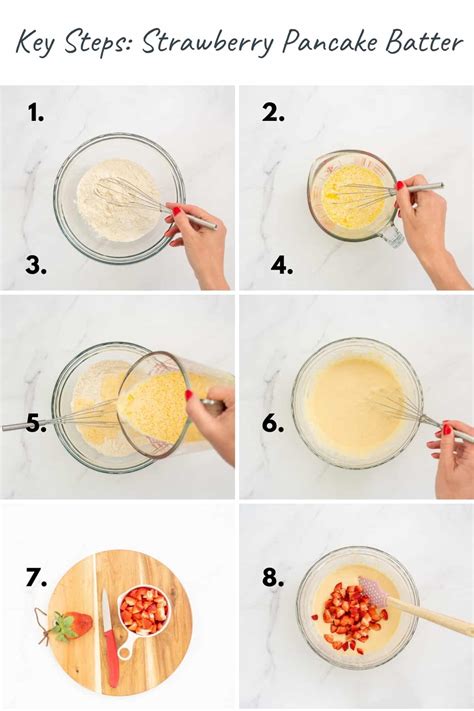 Key Steps: Strawberry Pancake Batter

1.

2.

3.

4.

5.

6.

7.

8.