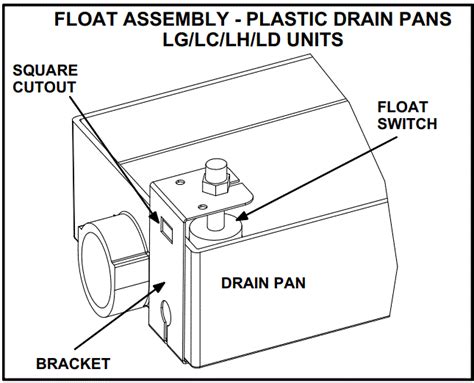 FLOAT ASSEMBLY - PLASTIC DRAIN PANS
LG/LC/LH/LD UNITS

SQUARE CUTOUT

FLOAT SWITCH

DRAIN PAN

BRACKET