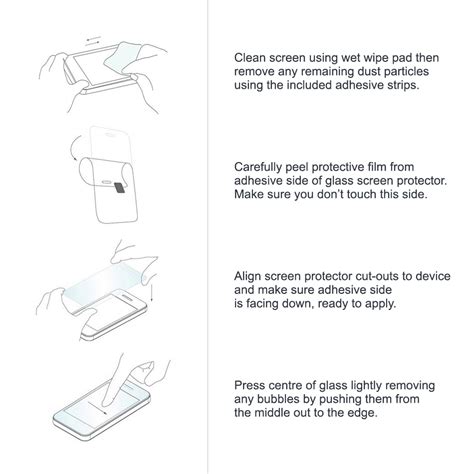 Clean screen using wet wipe pad then remove any remaining dust particles using the included adhesive strips.

Carefully peel protective film from adhesive side of glass screen protector. Make sure you don't touch this side.

Align screen protector cut-outs to device and make sure adhesive side is facing down, ready to apply.

Press centre of glass lightly removing any bubbles by pushing them from the middle out to the edge.